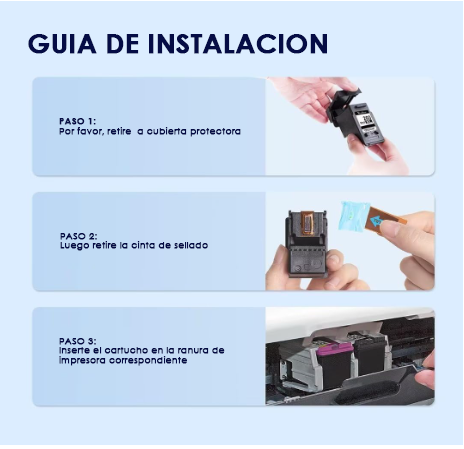 GUIA DE INSTALACION

PASO 1:
Por favor, retire a cubierta protectora

PASO 2:
Luego retire la cinta de sellado

PASO 3:
Inserte el cartucho en la ranura de impresora correspondiente