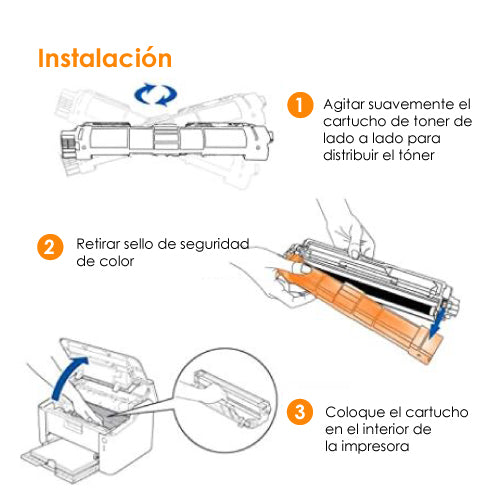 Instalación

1 Agitar suavemente el cartucho de toner de lado a lado para distribuir el tóner

2 Retirar sello de seguridad de color

3 Coloque el cartucho en el interior de la impresora