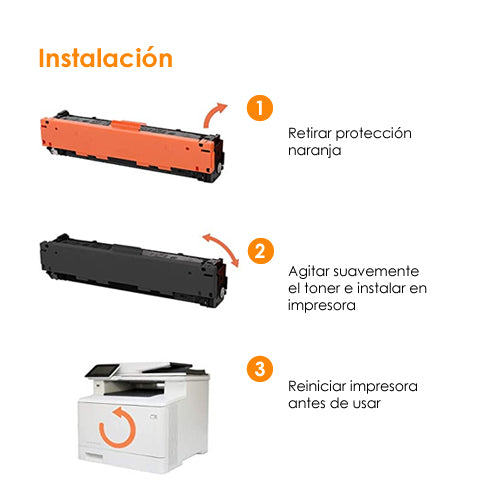 Instalación

1

Retirar protección naranja

2

Agitar suavemente el toner e instalar en impresora

3

Reiniciar impresora antes de usar